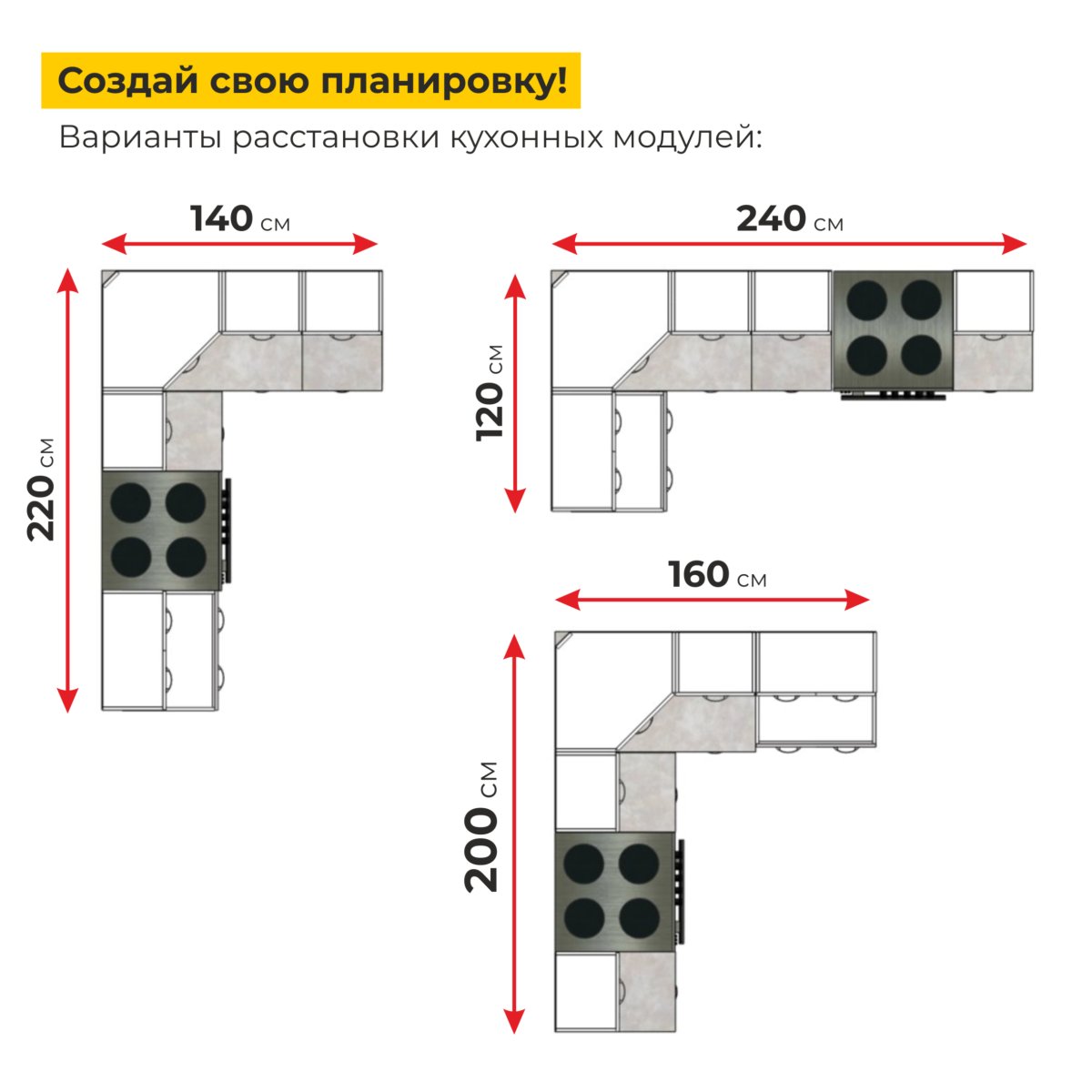 Создай свою планировку!

Варианты расстановки кухонных модулей:

140 см

220 см

240 см

120 см

160 см

200 см